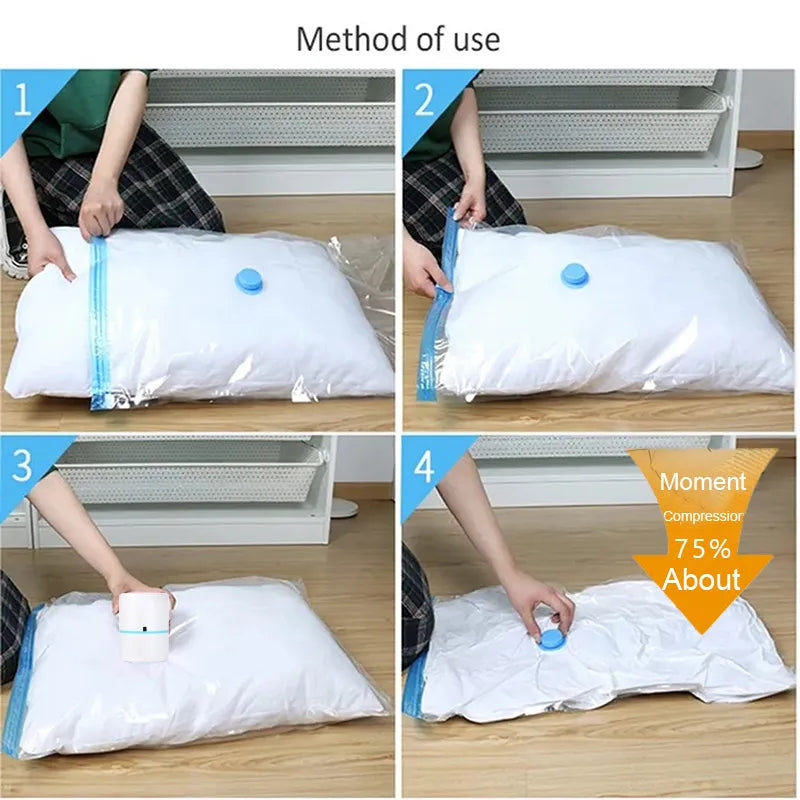 Method of use

1

2

3

4

Moment
Compression
75%
About